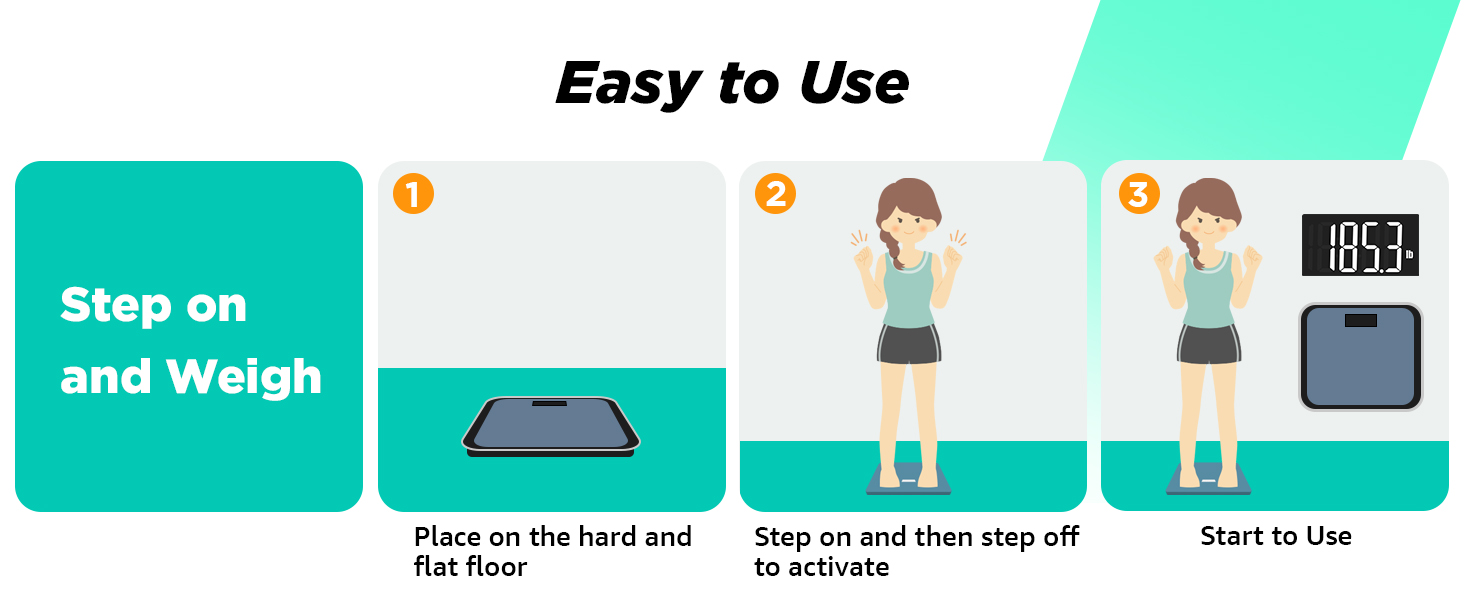 Easy to Use

Step on and Weigh

1

Place on the hard and flat floor

2

Step on and then step off to activate

3

185.3 lb

Start to Use