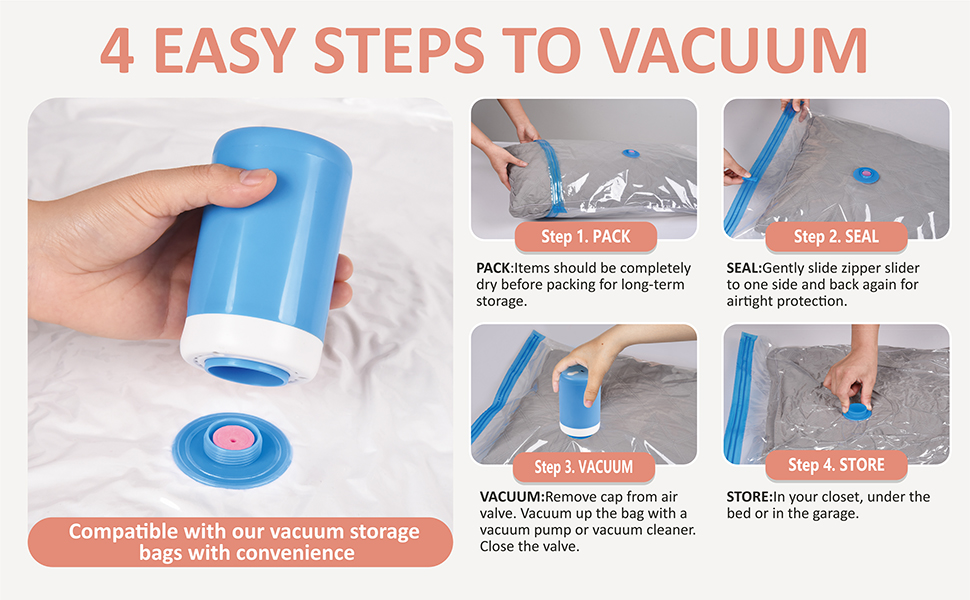 4 EASY STEPS TO VACUUM

Compatible with our vacuum storage bags with convenience

Step 1. PACK

PACK:Items should be completely dry before packing for long-term storage.

Step 2. SEAL

SEAL:Gently slide zipper slider to one side and back again for airtight protection.

Step 3. VACUUM

VACUUM:Remove cap from air valve. Vacuum up the bag with a vacuum pump or vacuum cleaner. Close the valve.

Step 4. STORE

STORE:In your closet, under the bed or in the garage.