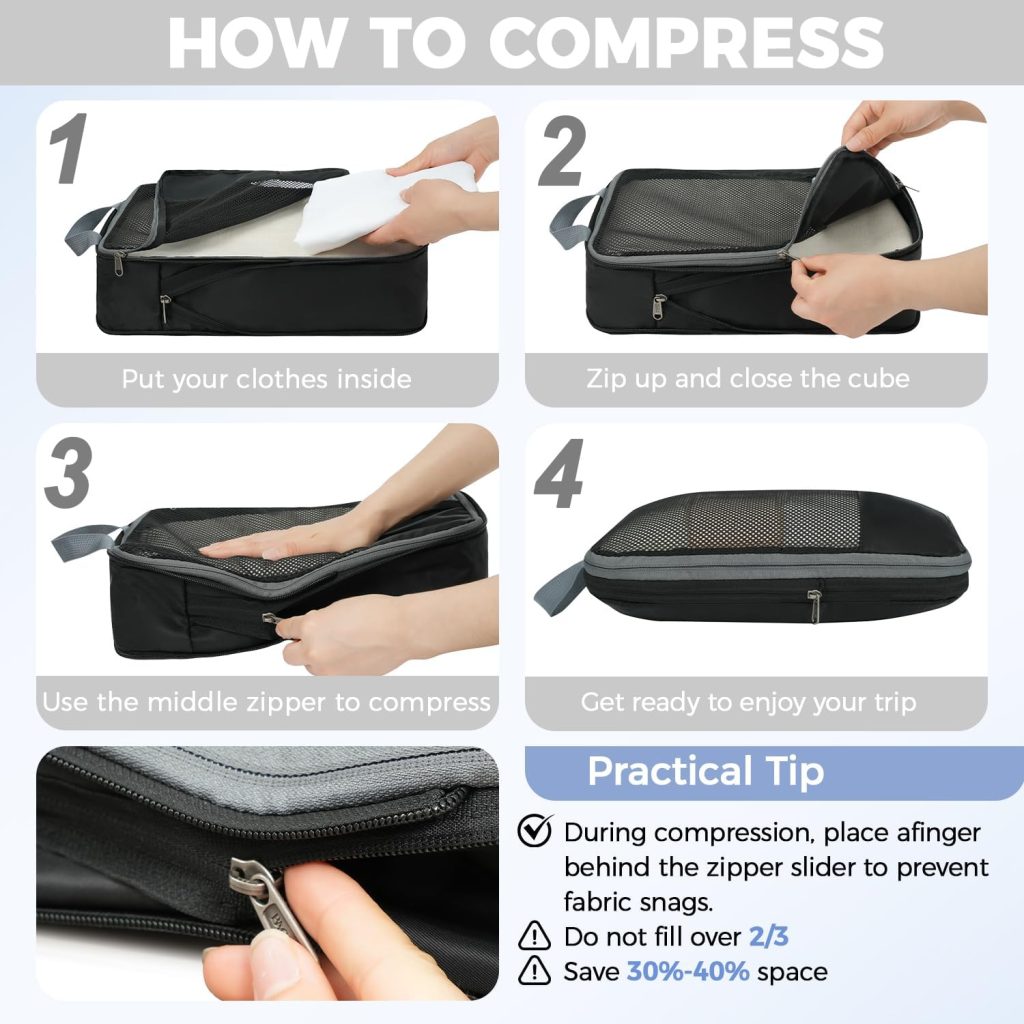 HOW TO COMPRESS

1

Put your clothes inside

2

Zip up and close the cube

3

Use the middle zipper to compress

4

Get ready to enjoy your trip

Practical Tip

During compression, place afinger behind the zipper slider to prevent fabric snags.

Do not fill over 2/3

Save 30%-40% space