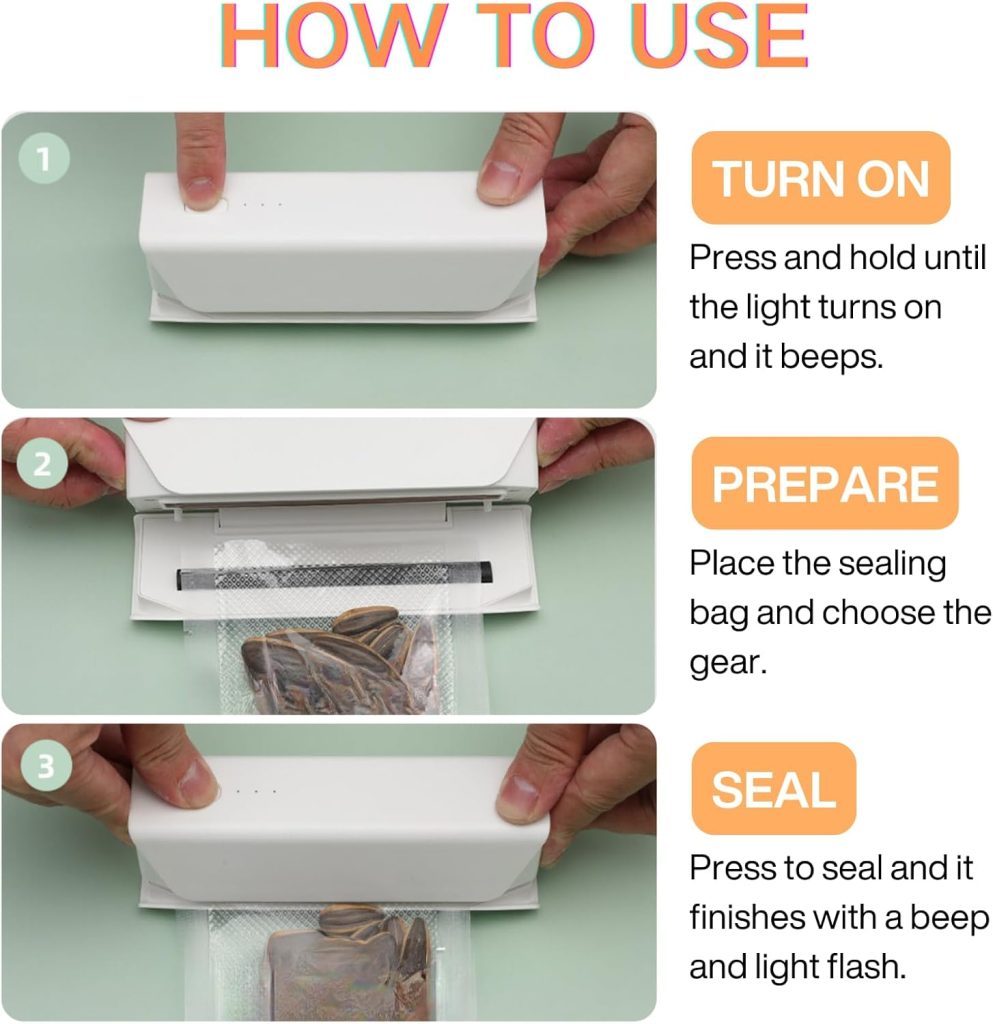 HOW TO USE

1

TURN ON

Press and hold until the light turns on and it beeps.

2

PREPARE

Place the sealing bag and choose the gear.

3

SEAL

Press to seal and it finishes with a beep and light flash.