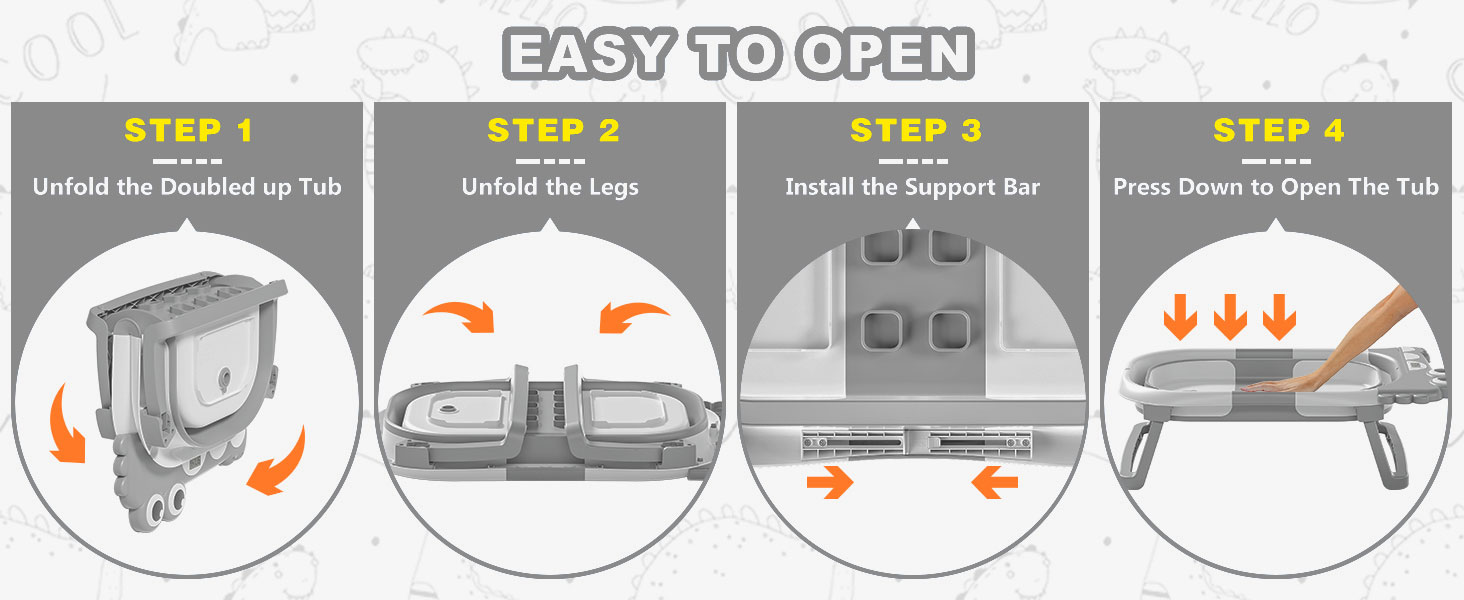 EASY TO OPEN

STEP 1
Unfold the Doubled up Tub

STEP 2
Unfold the Legs

STEP 3
Install the Support Bar

STEP 4
Press Down to Open The Tub