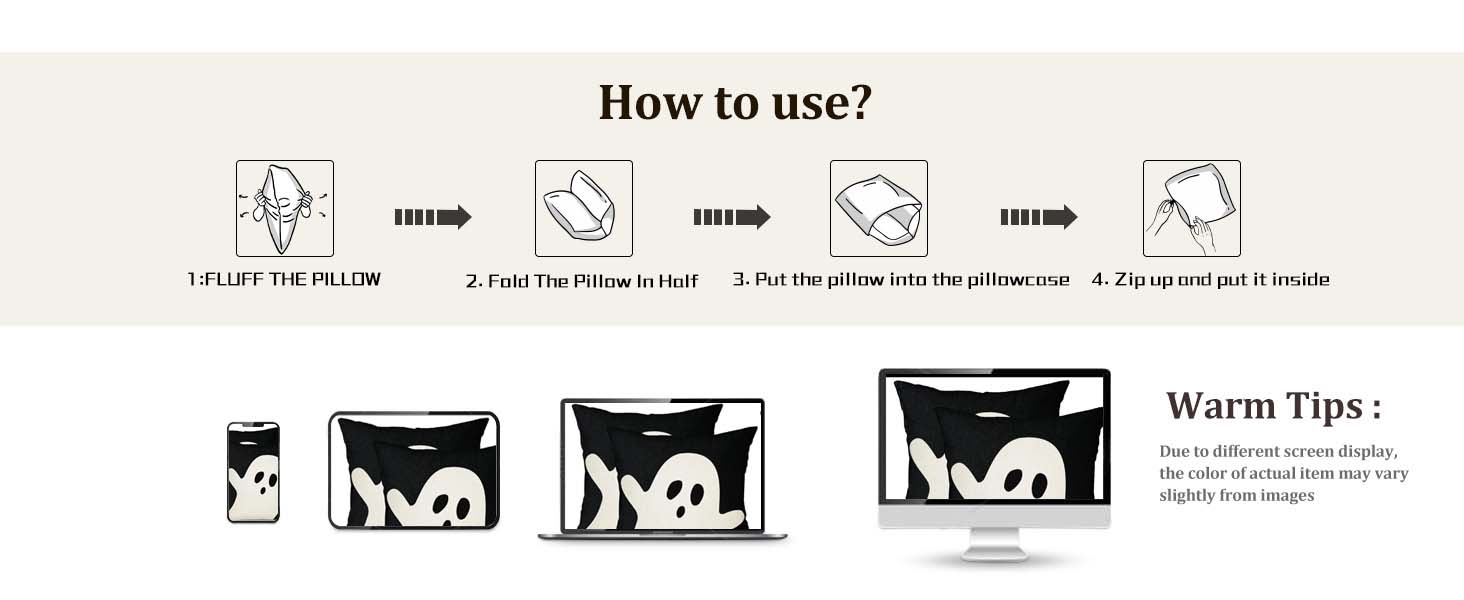 How to use?

1:FLUFF THE PILLOW

2. Fold The Pillow In Half

3. Put the pillow into the pillowcase

4. Zip up and put it inside

Warm Tips :

Due to different screen display, the color of actual item may vary slightly from images